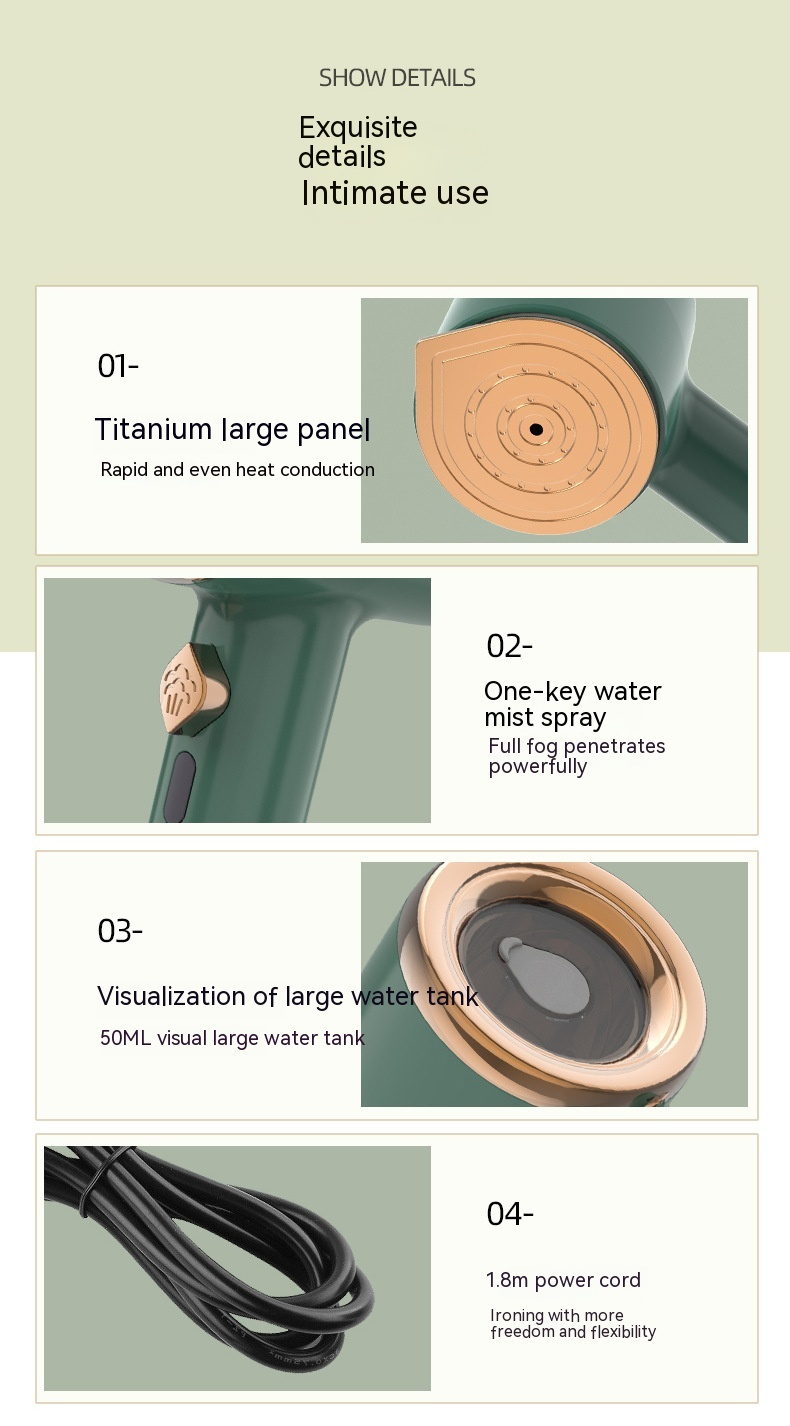 SHOW DETAILS

Exquisite details
Intimate use

01-

Titanium large panel

Rapid and even heat conduction

02-

One-key water mist spray

Full fog penetrates powerfully

03-

Visualization of large water tank

50ML visual large water tank

04-

1.8m power cord

Ironing with more freedom and flexibility